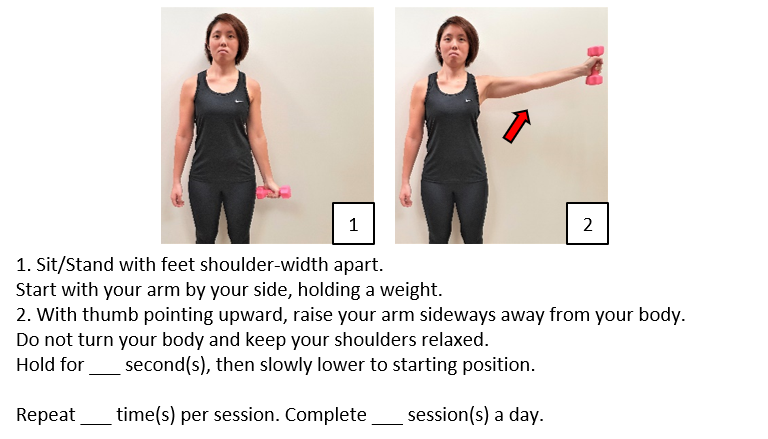 1

2

1. Sit/Stand with feet shoulder-width apart.
Start with your arm by your side, holding a weight.
2. With thumb pointing upward, raise your arm sideways away from your body.
Do not turn your body and keep your shoulders relaxed.
Hold for ___ second(s), then slowly lower to starting position.

Repeat ___ time(s) per session. Complete ___ session(s) a day.